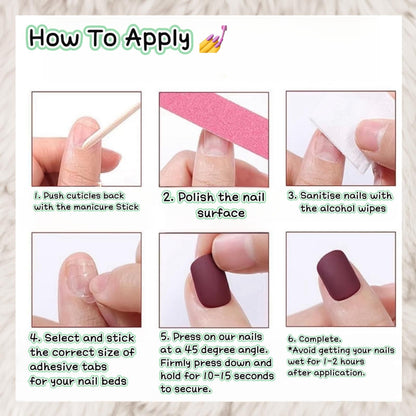 How To Apply 💅

1. Push cuticles back with the manicure Stick

2. Polish the nail surface

3. Sanitise nails with the alcohol wipes

4. Select and stick the correct size of adhesive tabs for your nail beds

5. Press on our nails at a 45 degree angle. Firmly press down and hold for 10-15 seconds to secure.

6. Complete. *Avoid getting your nails wet for 1-2 hours after application.